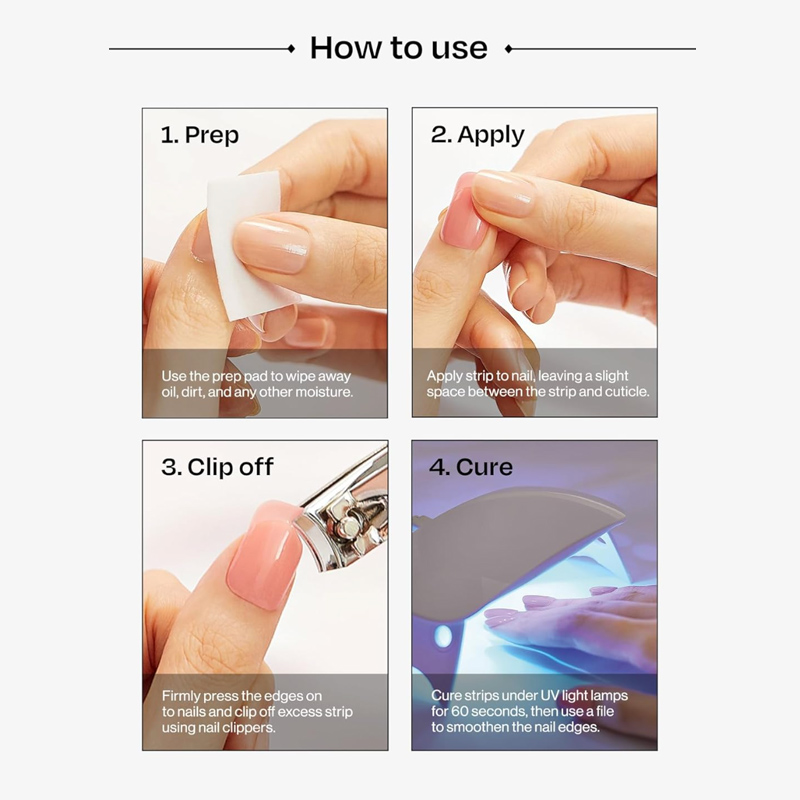 How to use

1. Prep

Use the prep pad to wipe away oil, dirt, and any other moisture.

2. Apply

Apply strip to nail, leaving a slight space between the strip and cuticle.

3. Clip off

Firmly press the edges on to nails and clip off excess strip using nail clippers.

4. Cure

Cure strips under UV light lamps for 60 seconds, then use a file to smoothen the nail edges.